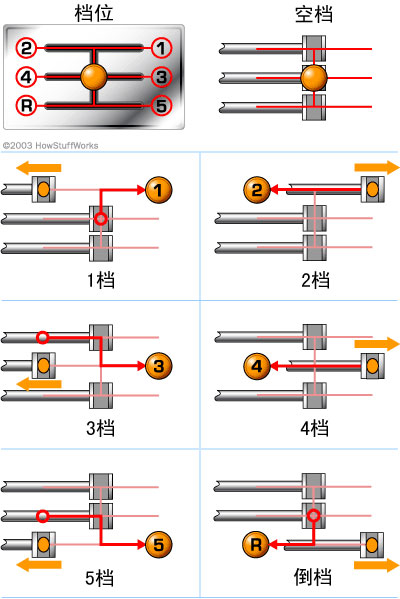 档位

2 1
4 3
R 5

空档

©2003 HowStuffWorks

1
1档

2
2档

3
3档

4
4档

5
5档

R
倒档